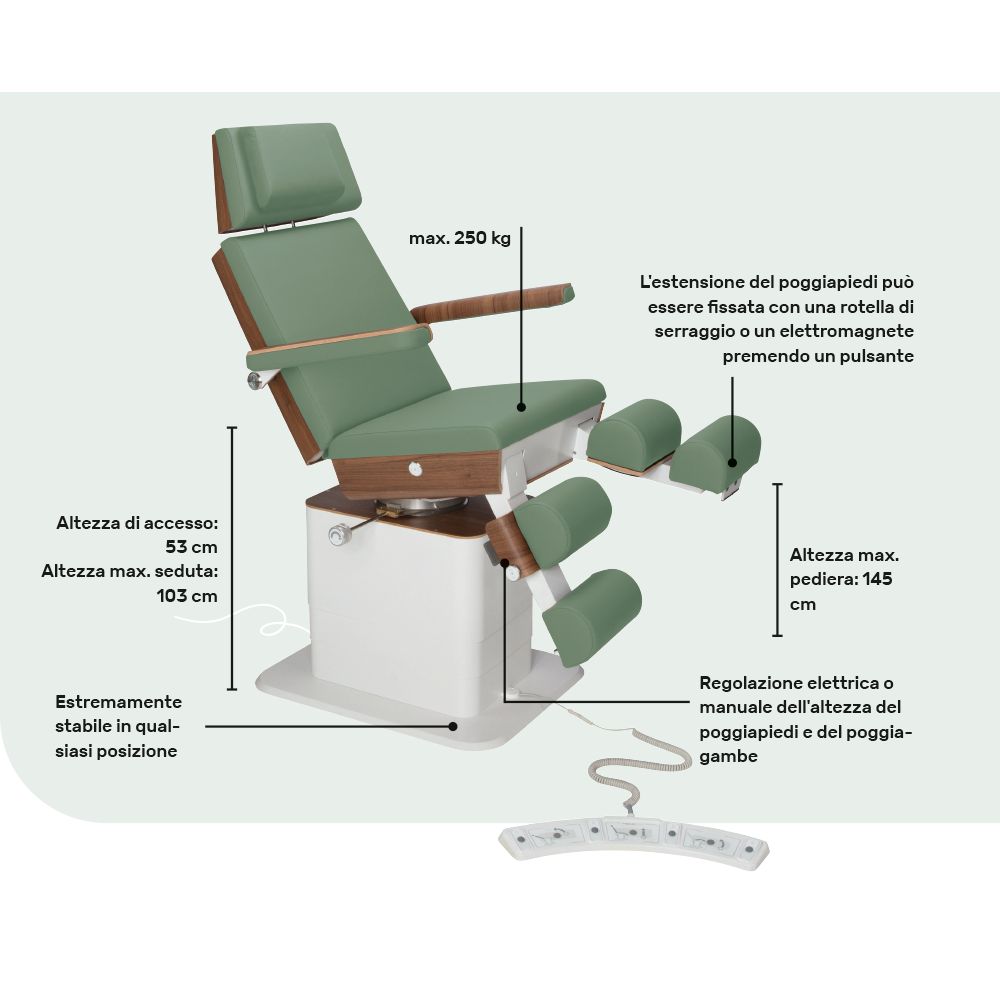 max. 250 kg

L'estensione del poggiapiedi può essere fissata con una rotella di serraggio o un elettromagnete premendo un pulsante

Altezza di accesso: 53 cm
Altezza max. seduta: 103 cm

Altezza max. pediera: 145 cm

Estremamente stabile in qualsiasi posizione

Regolazione elettrica o manuale dell'altezza del poggiapiedi e del poggiagambe