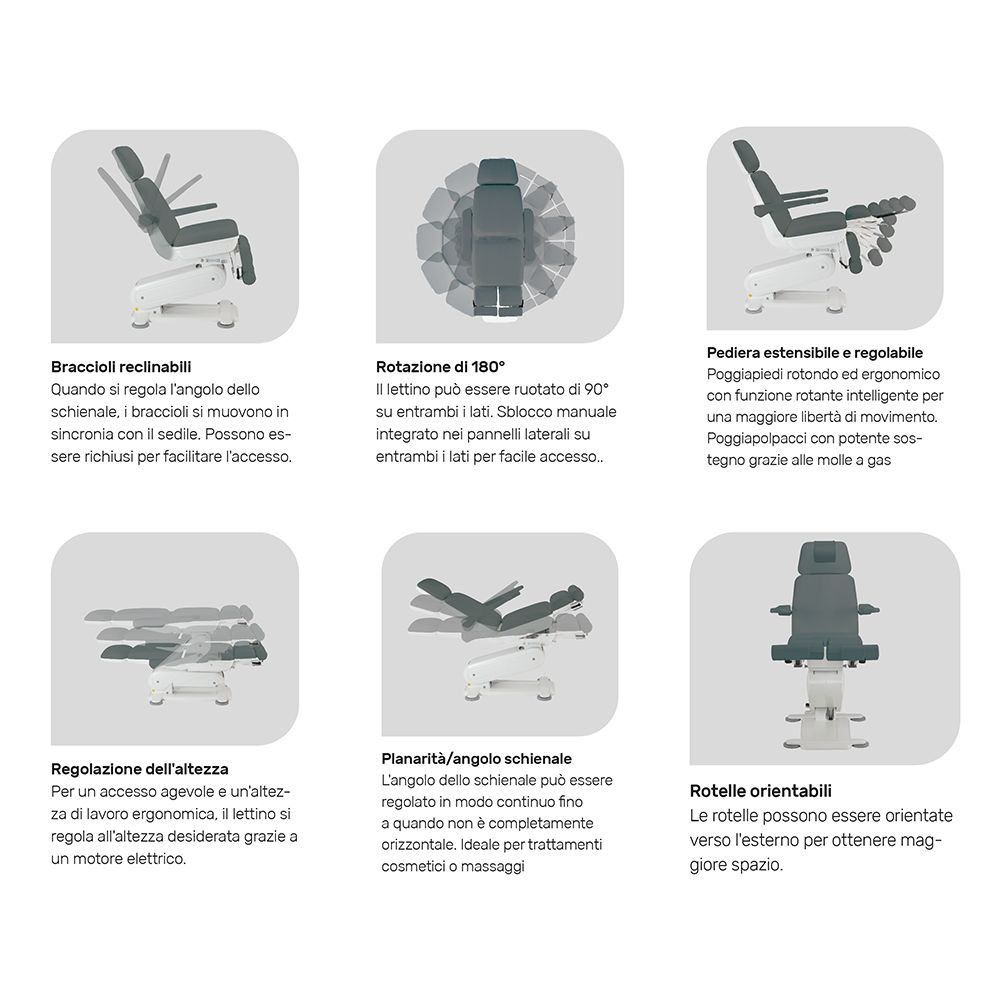 Braccioli reclinabili
Quando si regola l'angolo dello schienale, i braccioli si muovono in sincronia con il sedile. Possono essere richiusi per facilitare l'accesso.

Rotazione di 180°
Il lettino può essere ruotato di 90° su entrambi i lati. Sblocco manuale integrato nei pannelli laterali su entrambi i lati per facile accesso..

Pediera estensibile e regolabile
Poggiapiedi rotondo ed ergonomico con funzione rotante intelligente per una maggiore libertà di movimento. Poggiapolpacci con potente sostegno grazie alle molle a gas

Regolazione dell'altezza
Per un accesso agevole e un'altezza di lavoro ergonomica, il lettino si regola all'altezza desiderata grazie a un motore elettrico.

Planarità/angolo schienale
L'angolo dello schienale può essere regolato in modo continuo fino a quando non è completamente orizzontale. Ideale per trattamenti cosmetici o massaggi

Rotelle orientabili
Le rotelle possono essere orientate verso l'esterno per ottenere maggiore spazio.